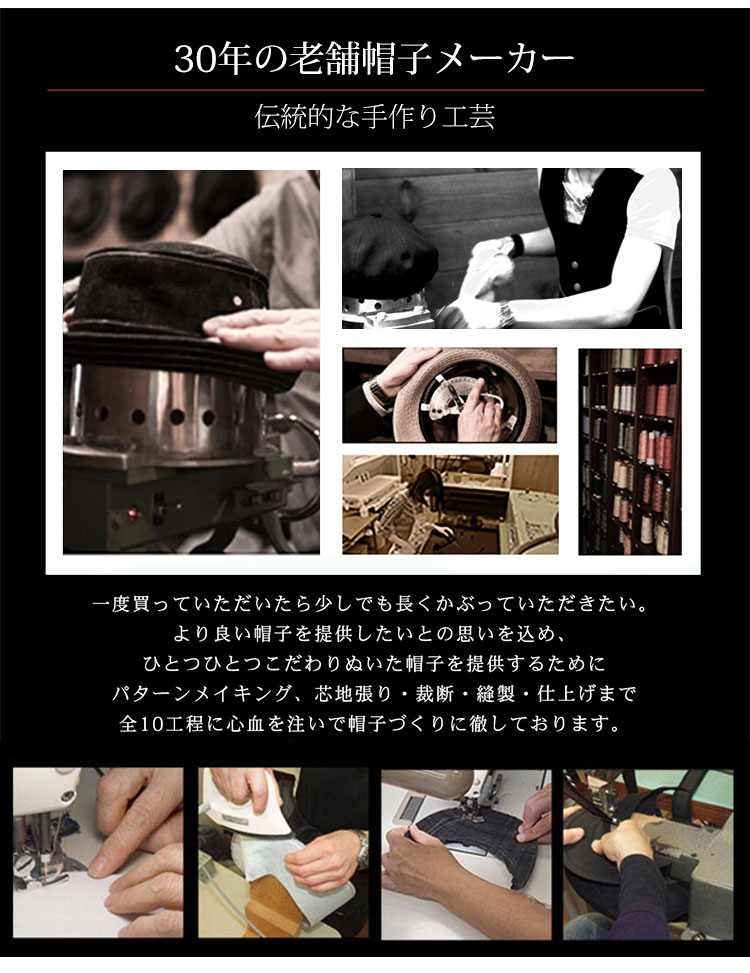 30年の老舗帽子メーカー

伝統的な手作り工芸

一度買っていただいたら少しでも長くかぶっていただきたい。
より良い帽子を提供したいとの思いを込め、
ひとつひとつこだわりぬいた帽子を提供するために
パターンメイキング、芯地張り・裁断・縫製・仕上げまで
全10工程に心血を注いで帽子づくりに徹しております。